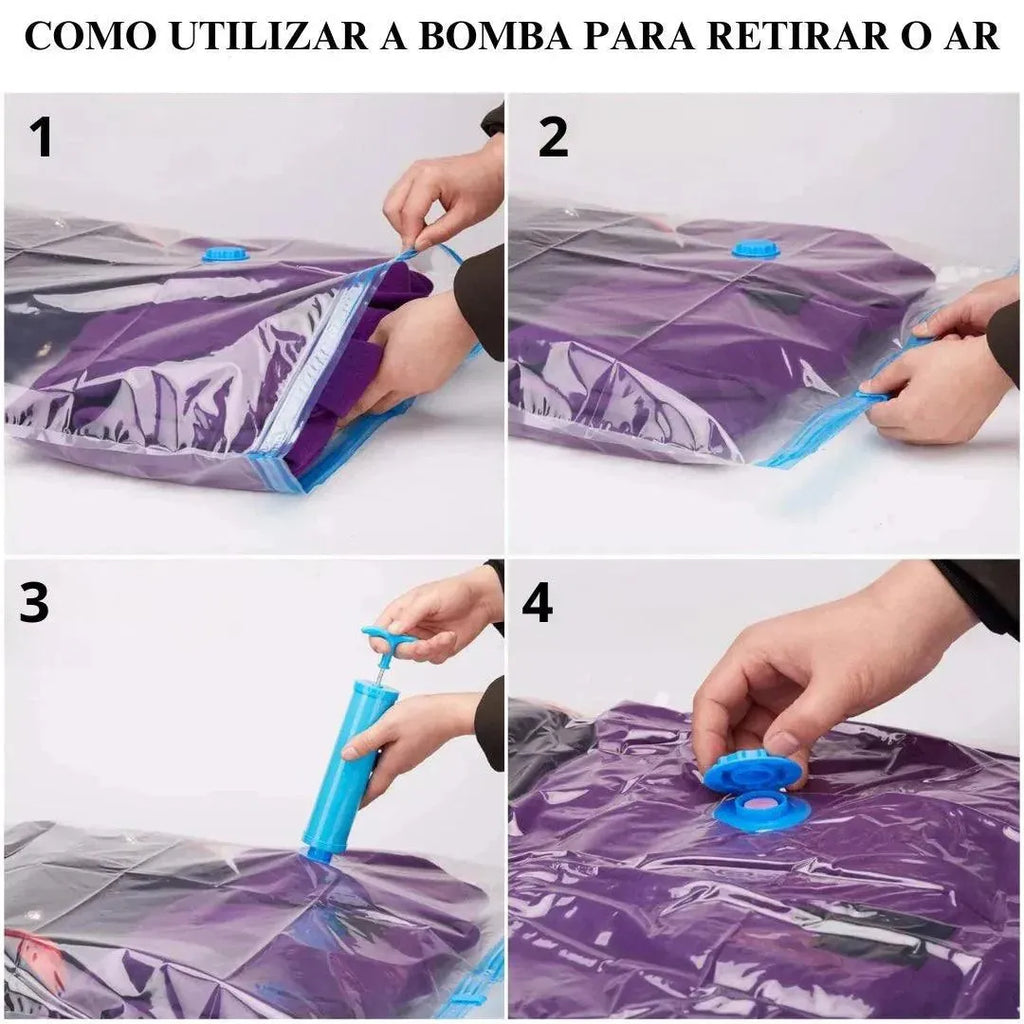 COMO UTILIZAR A BOMBA PARA RETIRAR O AR

1

2

3

4